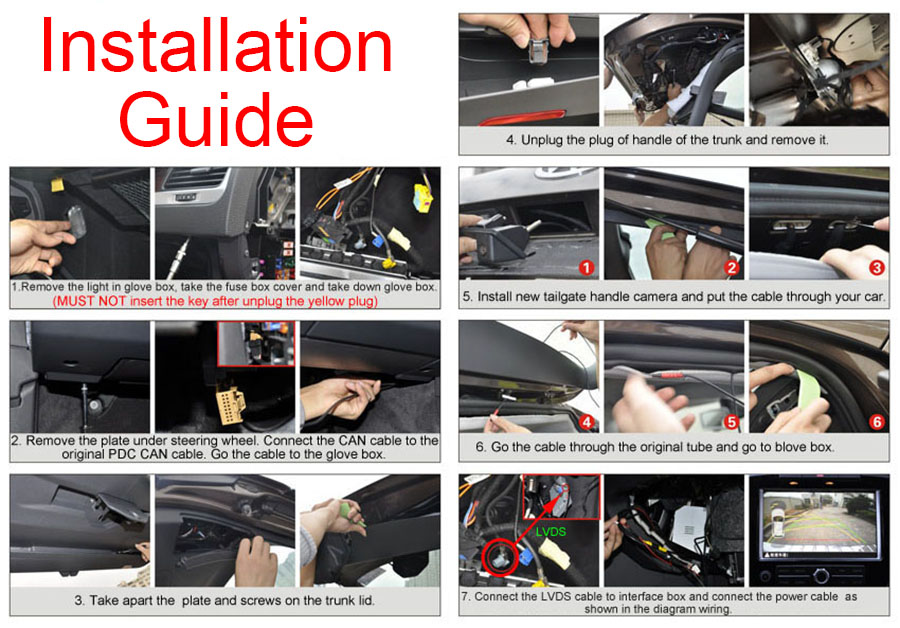 Installation Guide

1.Remove the light in glove box, take the fuse box cover and take down glove box.
(MUST NOT insert the key after unplug the yellow plug)

2. Remove the plate under steering wheel. Connect the CAN cable to the original PDC CAN cable. Go the cable to the glove box.

3. Take apart the plate and screws on the trunk lid.

4. Unplug the plug of handle of the trunk and remove it.

1 2 3

5. Install new tailgate handle camera and put the cable through your car.

4 5 6

6. Go the cable through the original tube and go to blove box.

LVDS

7. Connect the LVDS cable to interface box and connect the power cable as shown in the diagram wiring.